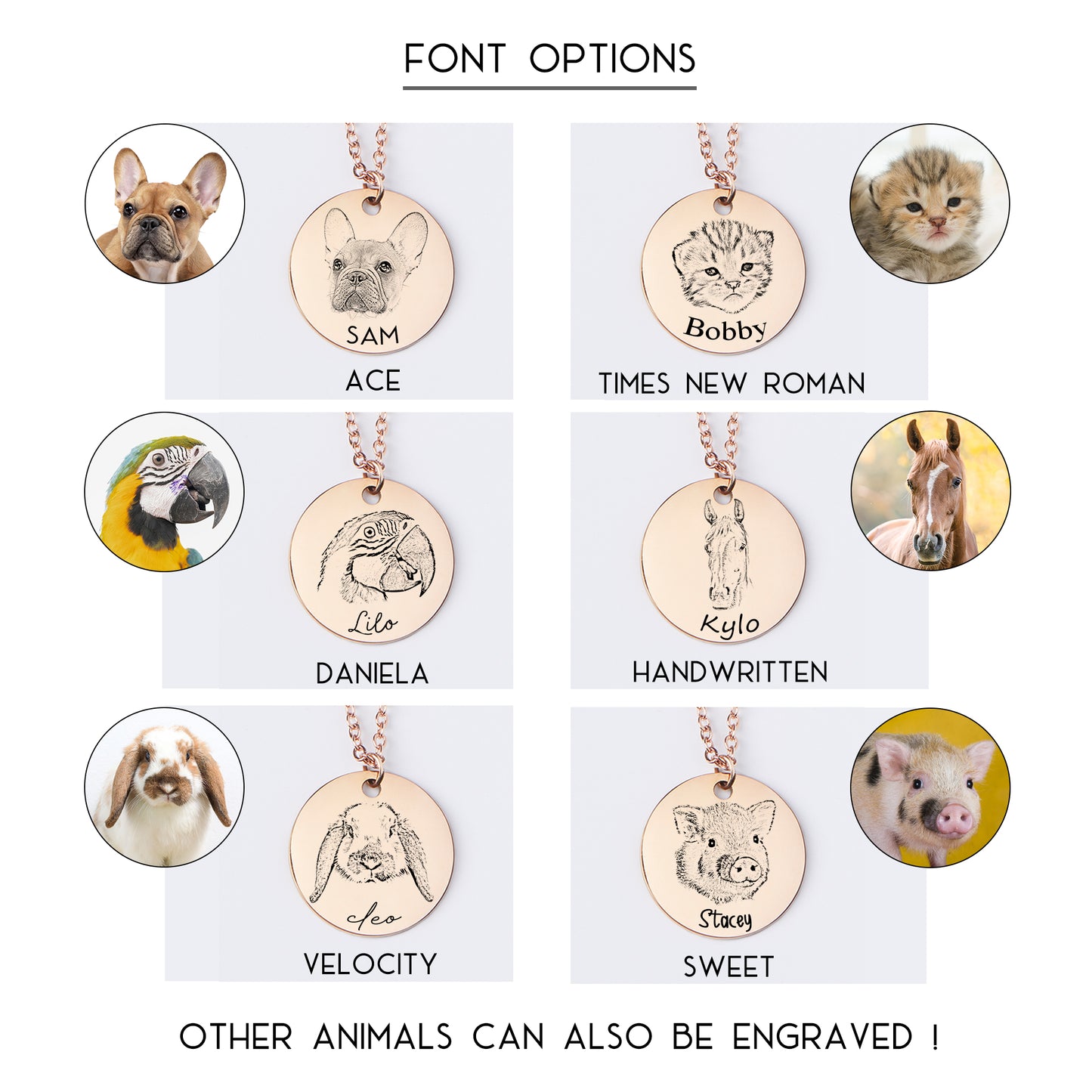 FONT OPTIONS

SAM
ACE

Bobby
TIMES NEW ROMAN

Lilo
DANIELA

Kylo
HANDWRITTEN

cleo
VELOCITY

Stacey
SWEET

OTHER ANIMALS CAN ALSO BE ENGRAVED !