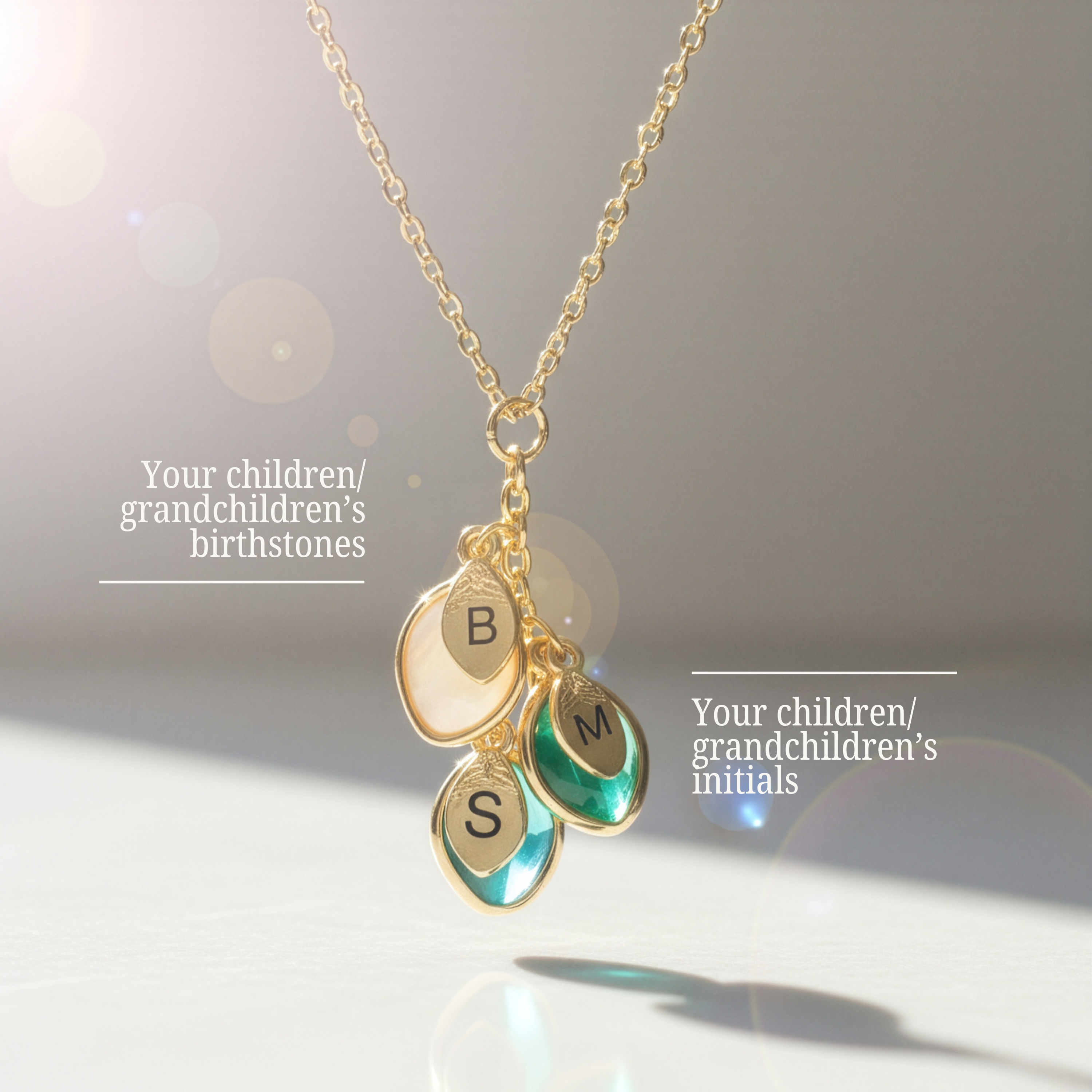 Your children/ grandchildren's birthstones

B

M

S

Your children/ grandchildren's initials